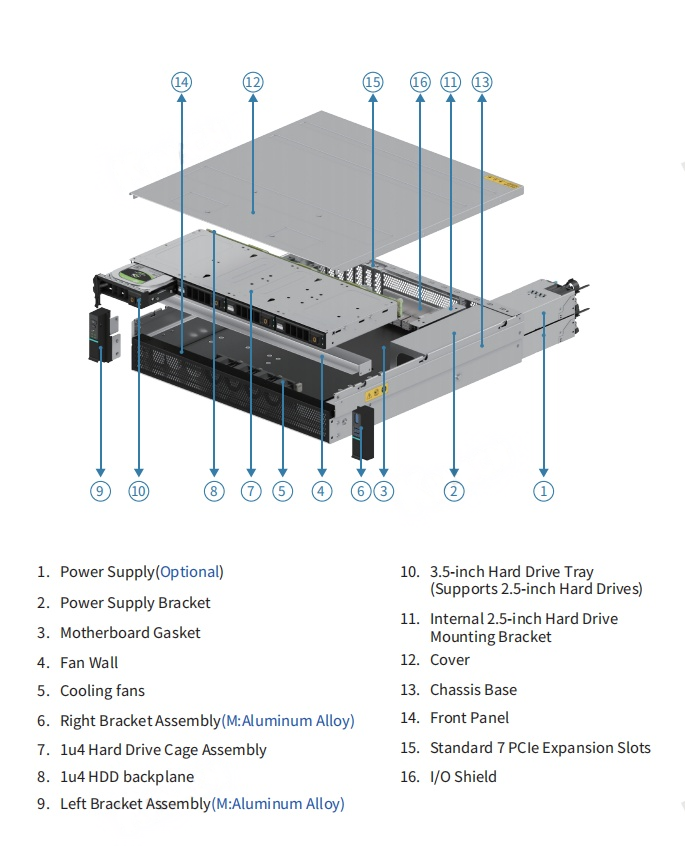 14 12 15 16 11 13

9 10 8 7 5 4 6 3 2 1

1. Power Supply(Optional)
2. Power Supply Bracket
3. Motherboard Gasket
4. Fan Wall
5. Cooling fans
6. Right Bracket Assembly(M:Aluminum Alloy)
7. 1u4 Hard Drive Cage Assembly
8. 1u4 HDD backplane
9. Left Bracket Assembly(M:Aluminum Alloy)

10. 3.5-inch Hard Drive Tray (Supports 2.5-inch Hard Drives)
11. Internal 2.5-inch Hard Drive Mounting Bracket
12. Cover
13. Chassis Base
14. Front Panel
15. Standard 7 PCIe Expansion Slots
16. I/O Shield