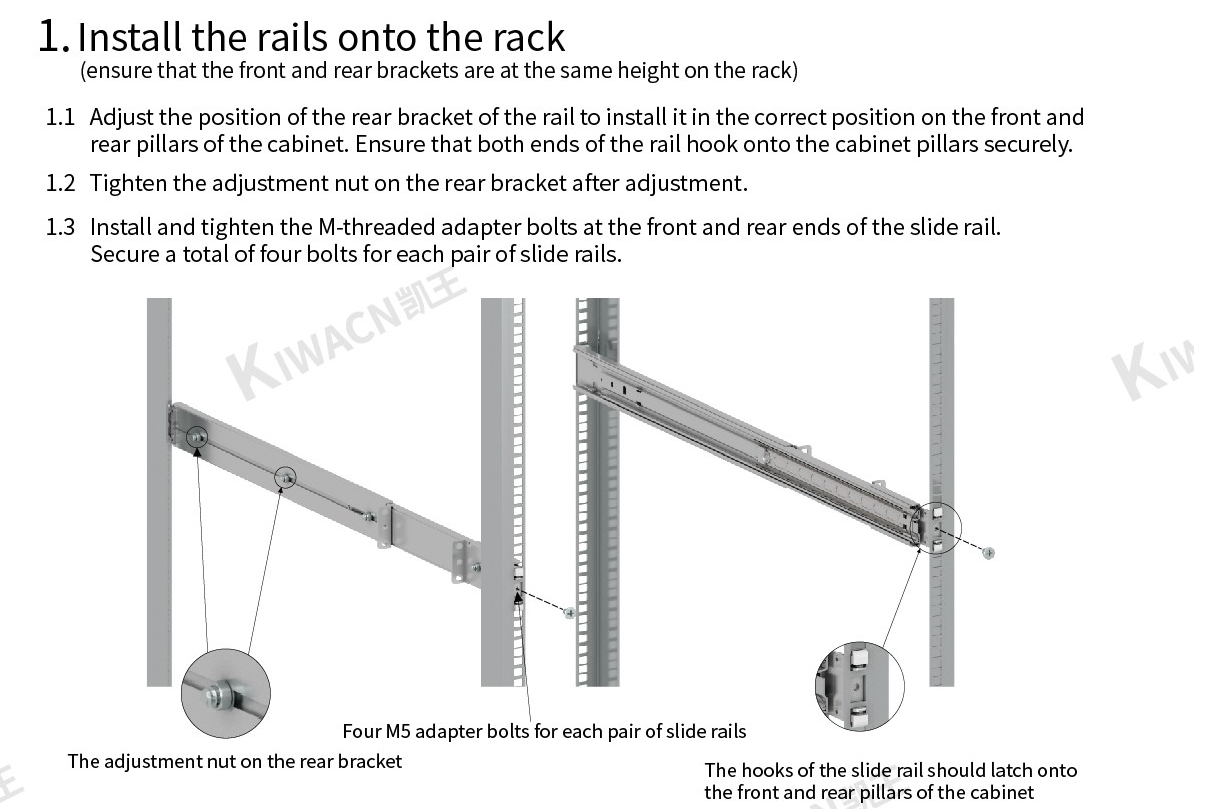 1. Install the rails onto the rack
(ensure that the front and rear brackets are at the same height on the rack)

1.1 Adjust the position of the rear bracket of the rail to install it in the correct position on the front and rear pillars of the cabinet. Ensure that both ends of the rail hook onto the cabinet pillars securely.

1.2 Tighten the adjustment nut on the rear bracket after adjustment.

1.3 Install and tighten the M-threaded adapter bolts at the front and rear ends of the slide rail. Secure a total of four bolts for each pair of slide rails.

KIWACN凯王

KIW

Four M5 adapter bolts for each pair of slide rails

The adjustment nut on the rear bracket

The hooks of the slide rail should latch onto the front and rear pillars of the cabinet